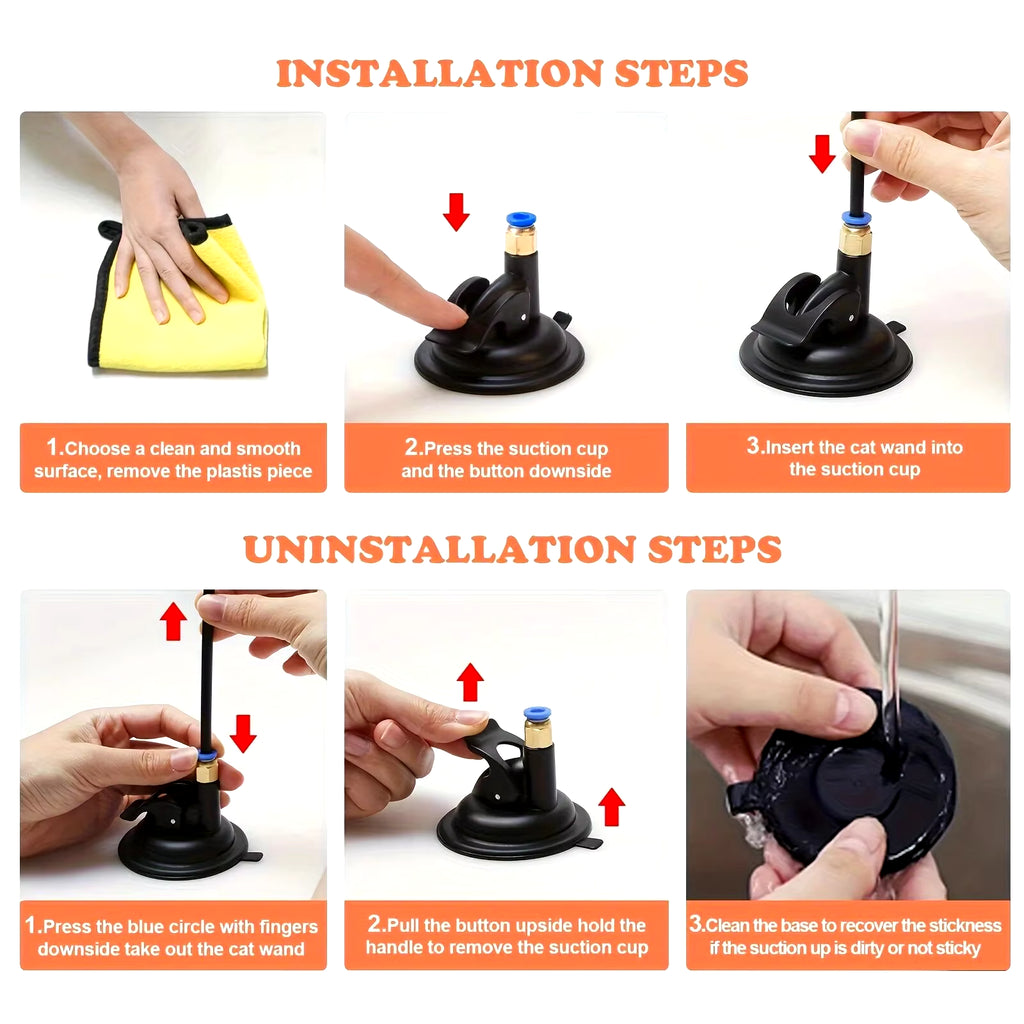 INSTALLATION STEPS

1.Choose a clean and smooth surface, remove the plastis piece

2.Press the suction cup and the button downside

3.Insert the cat wand into the suction cup

UNINSTALLATION STEPS

1.Press the blue circle with fingers downside take out the cat wand

2.Pull the button upside hold the handle to remove the suction cup

3.Clean the base to recover the stickness if the suction up is dirty or not sticky